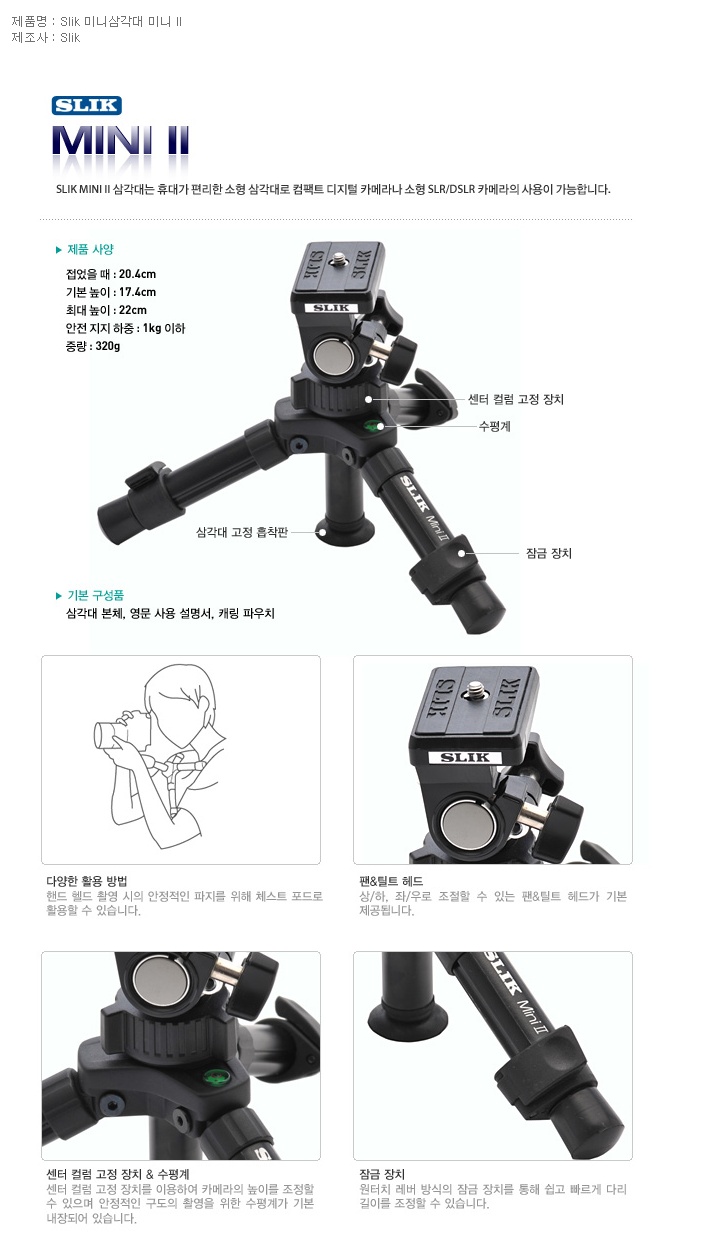 제품명 : Slik 미니삼각대 미니 II
제조사 : Slik

SLIK
MINI II

SLIK MINI II 삼각대는 휴대가 편리한 소형 삼각대로 컴팩트 디지털 카메라나 소형 SLR/DSLR 카메라의 사용이 가능합니다.

▶ 제품 사양
접었을 때 : 20.4cm
기본 높이 : 17.4cm
최대 높이 : 22cm
안전 지지 하중 : 1kg 이하
중량 : 320g

SLIK
SLIK
SLIK
센터 컬럼 고정 장치
수평계
SLIK Mini II
삼각대 고정 흡착판
잠금 장치

▶ 기본 구성품
삼각대 본체, 영문 사용 설명서, 캐링 파우치

SLIK
SLIK
SLIK

다양한 활용 방법
핸드 헬드 촬영 시의 안정적인 파지를 위해 체스트 포드로 활용할 수 있습니다.

팬&틸트 헤드
상/하, 좌/우로 조절할 수 있는 팬&틸트 헤드가 기본 제공됩니다.

SLIK Mini II

센터 컬럼 고정 장치 & 수평계
센터 컬럼 고정 장치를 이용하여 카메라의 높이를 조정할 수 있으며 안정적인 구도의 촬영을 위한 수평계가 기본 내장되어 있습니다.

잠금 장치
원터치 레버 방식의 잠금 장치를 통해 쉽고 빠르게 다리 길이를 조정할 수 있습니다.